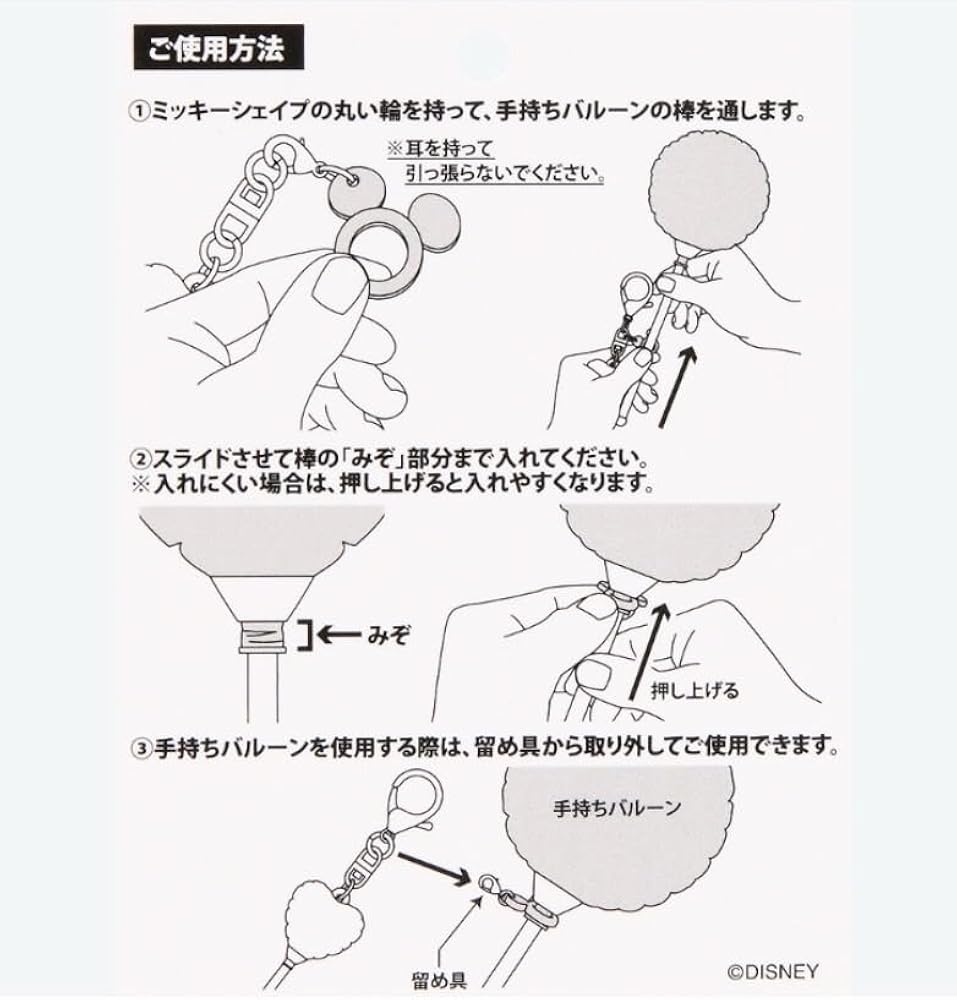 ご使用方法

①ミッキーシェイプの丸い輪を持って、手持ちバルーンの棒を通します。

※耳を持って引っ張らないでください。

②スライドさせて棒の「みぞ」部分まで入れてください。
※入れにくい場合は、押し上げると入れやすくなります。

みぞ

押し上げる

③手持ちバルーンを使用する際は、留め具から取り外してご使用できます。

手持ちバルーン

留め具

©DISNEY